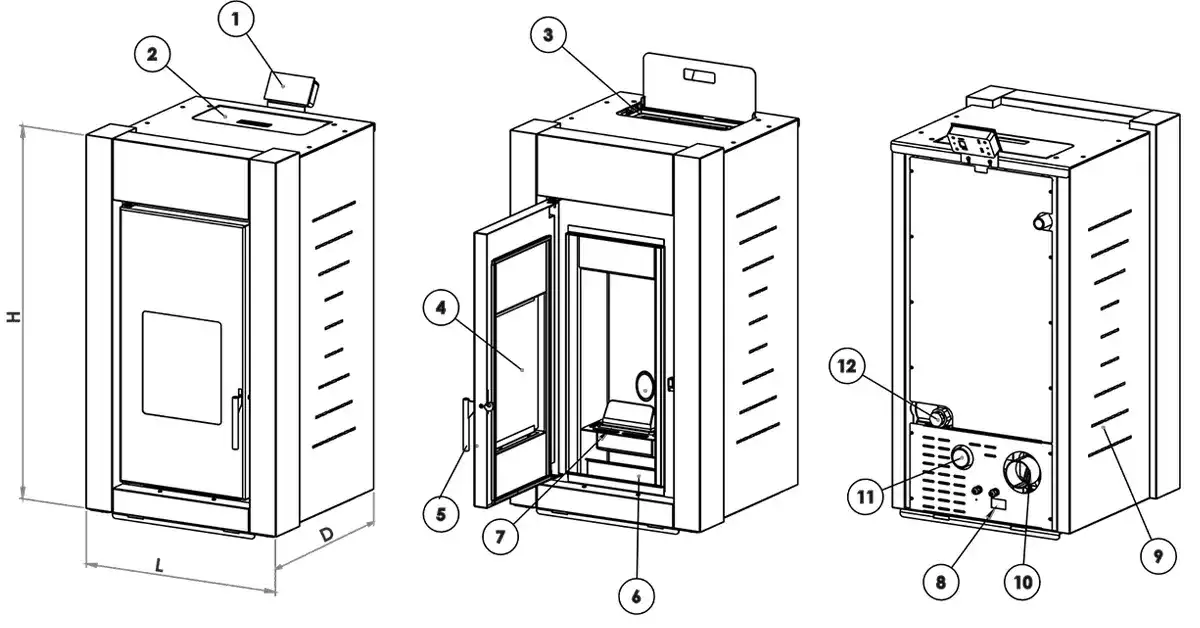 1
2
H
L
D
3
4
5
7
6
12
11
8
10
9