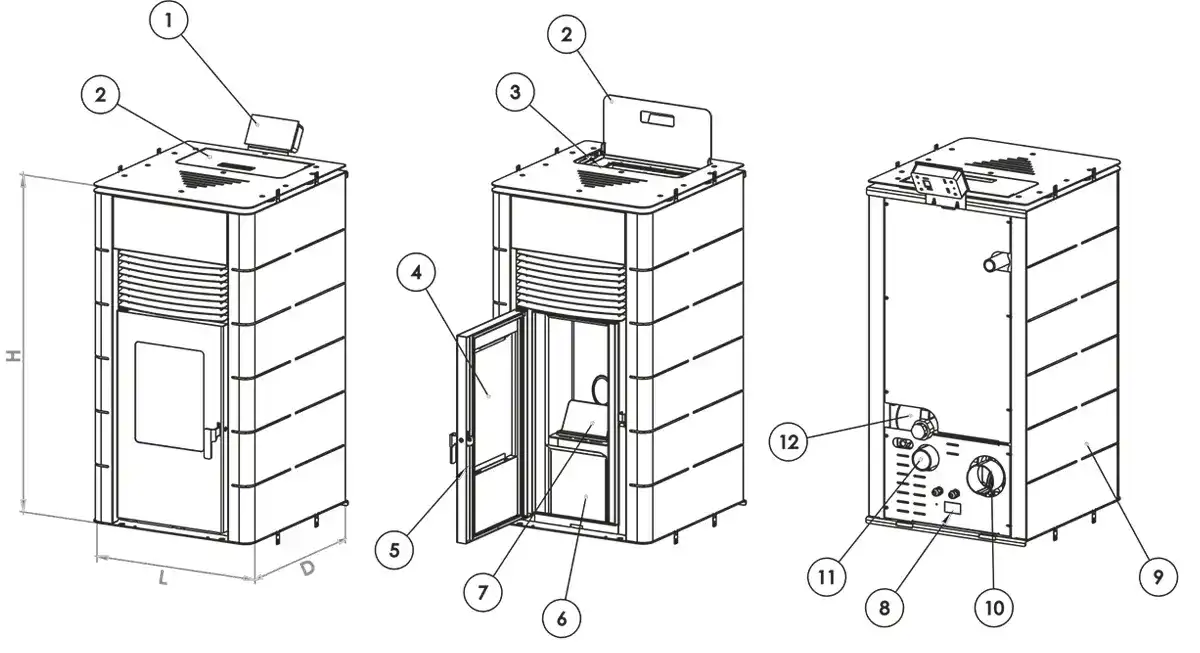 1
2
H
L
D
2
3
4
5
7
6
12
11
8
10
9