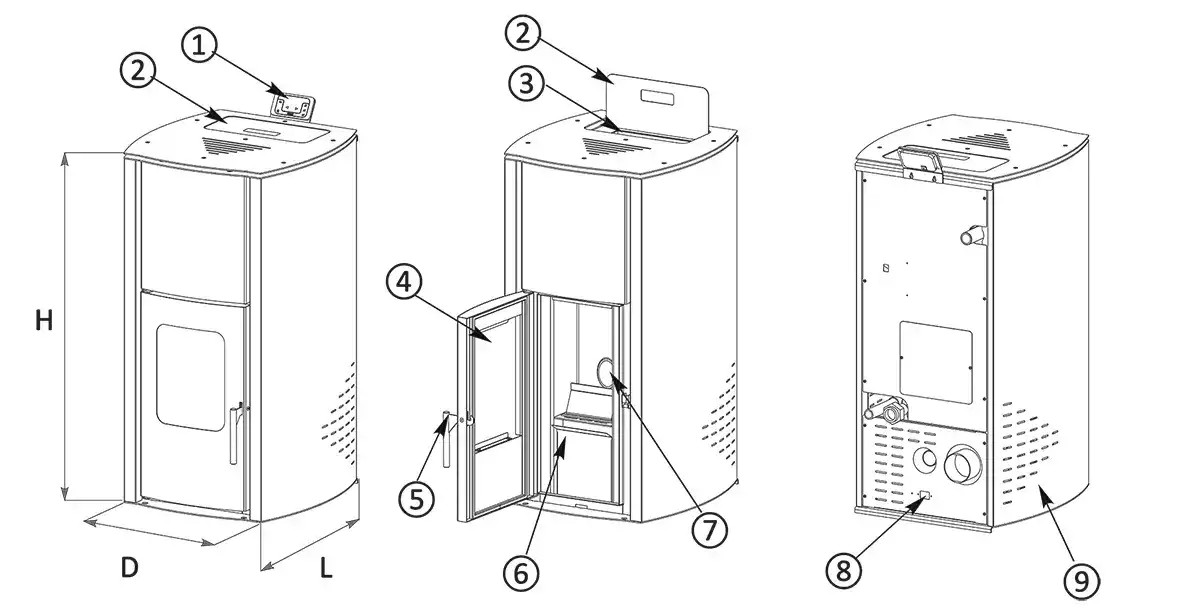 1
2
H
D
L
2
3
4
5
6
7
8
9