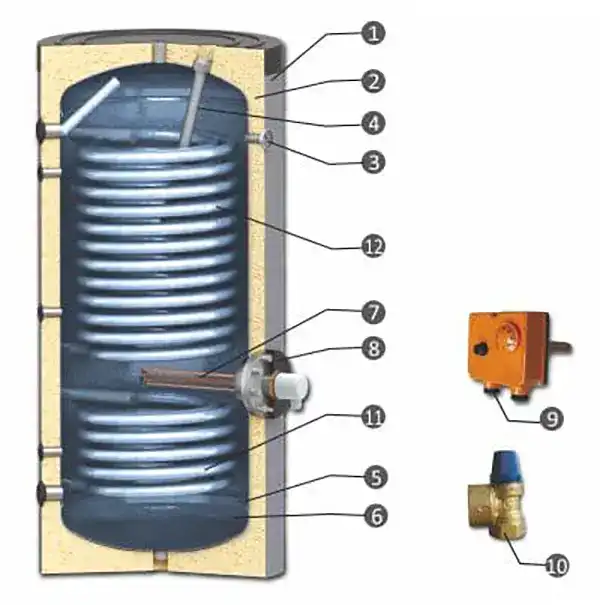 1
2
4
3
12
7
8
11
5
6
9
10